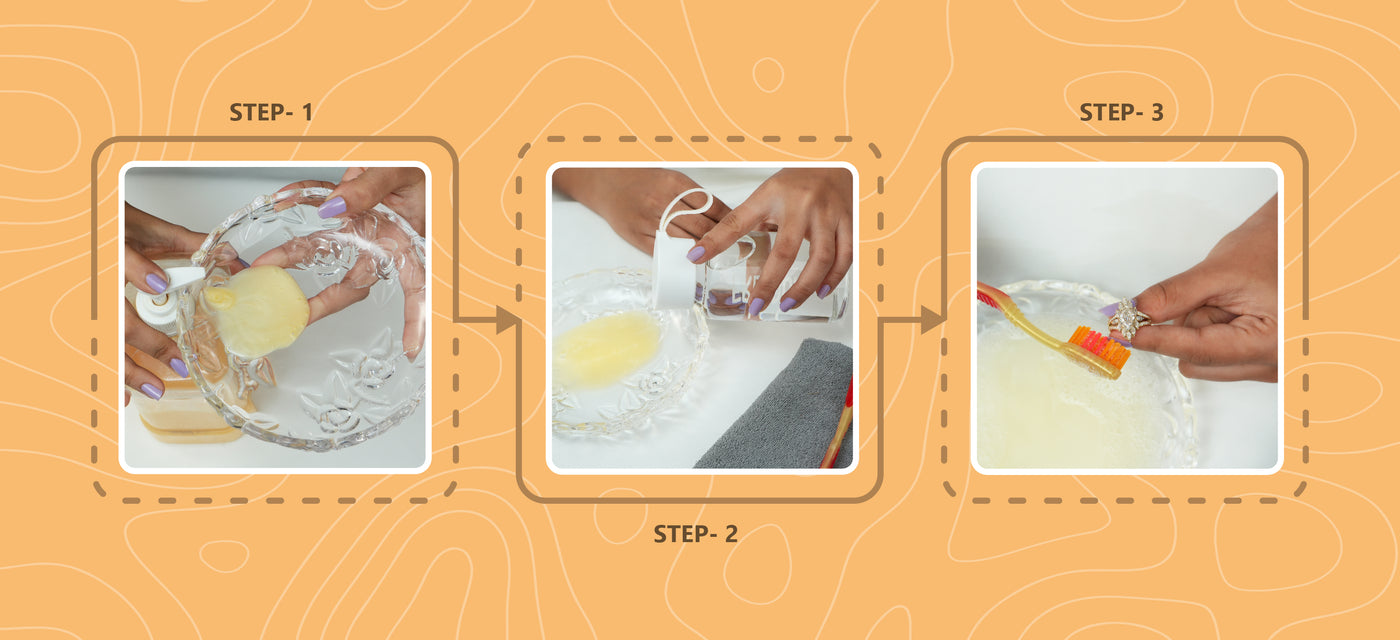 STEP- 1

STEP- 2

STEP- 3